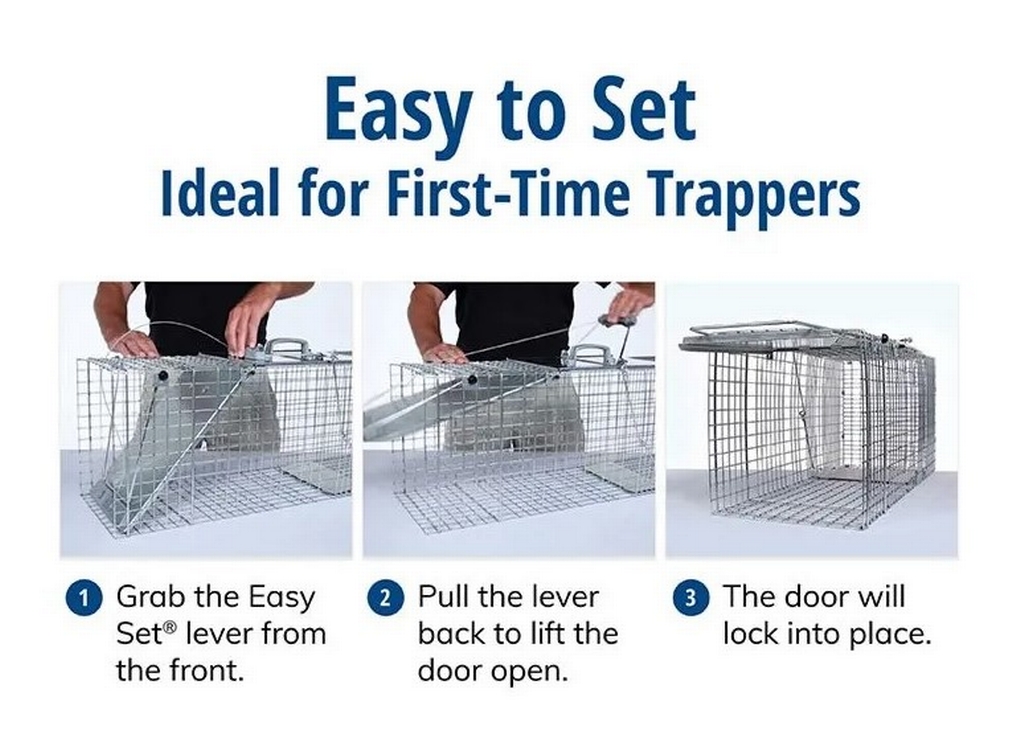 Easy to Set
Ideal for First-Time Trappers

1 Grab the Easy Set® lever from the front.

2 Pull the lever back to lift the door open.

3 The door will lock into place.